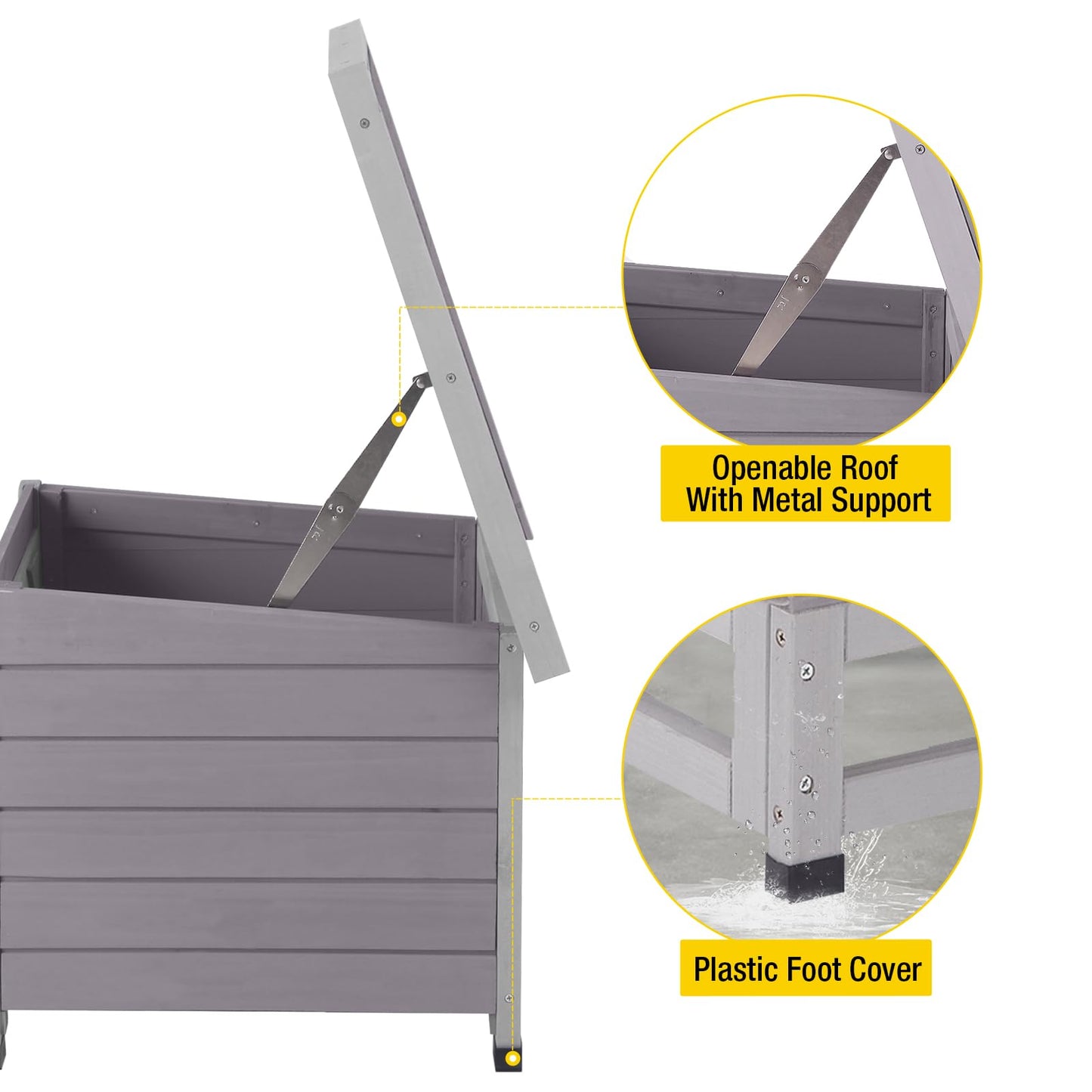 Openable Roof
With Metal Support

Plastic Foot Cover