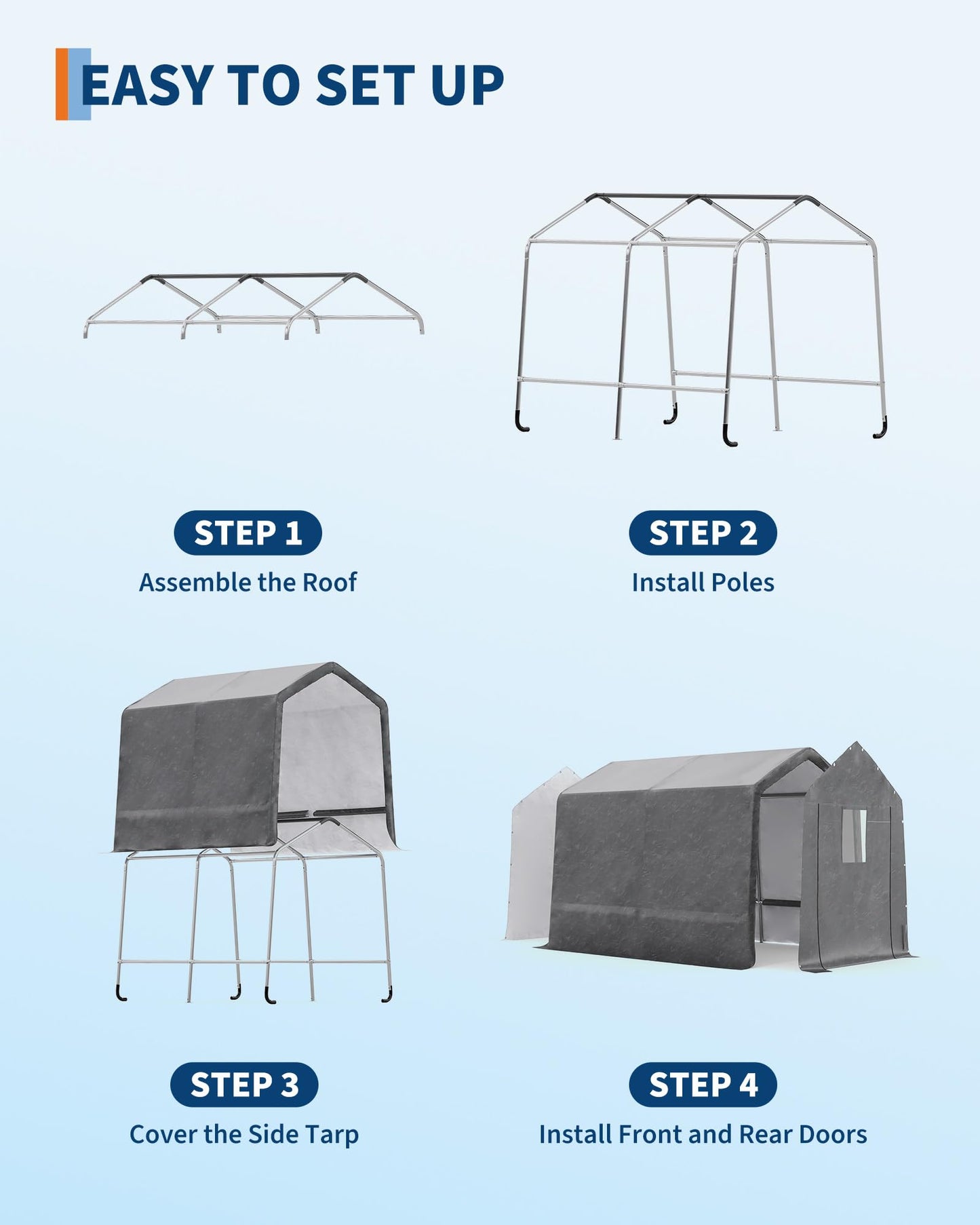 EASY TO SET UP

STEP 1
Assemble the Roof

STEP 2
Install Poles

STEP 3
Cover the Side Tarp

STEP 4
Install Front and Rear Doors