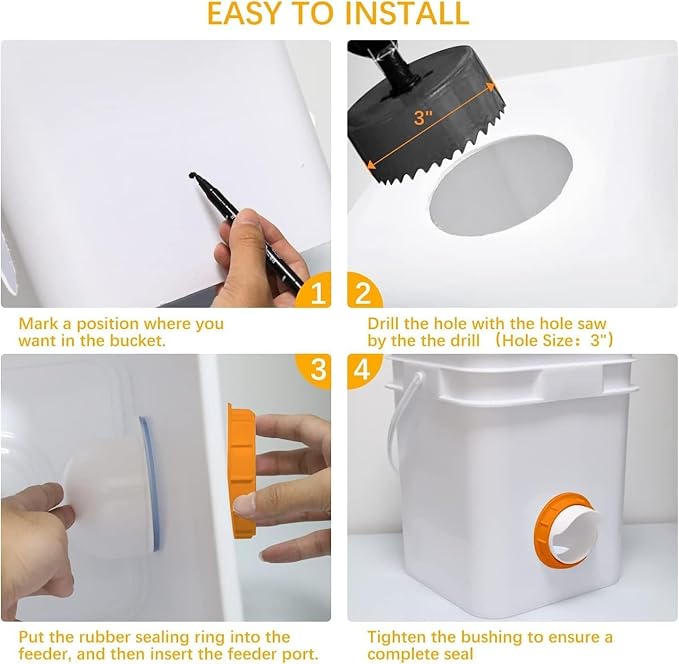 EASY TO INSTALL

3"

1

Mark a position where you want in the bucket.

2

Drill the hole with the hole saw by the the drill （Hole Size：3"）

3

Put the rubber sealing ring into the feeder, and then insert the feeder port.

4

Tighten the bushing to ensure a complete seal