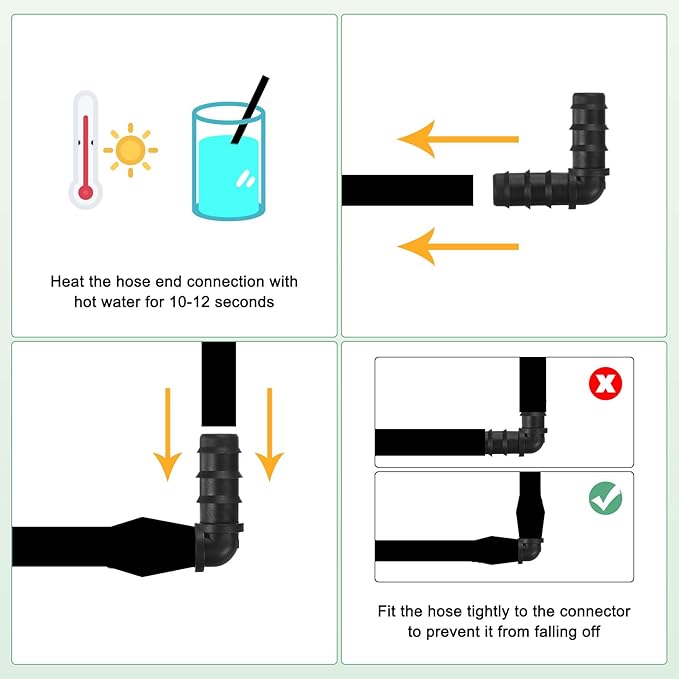 Heat the hose end connection with hot water for 10-12 seconds

Fit the hose tightly to the connector to prevent it from falling off