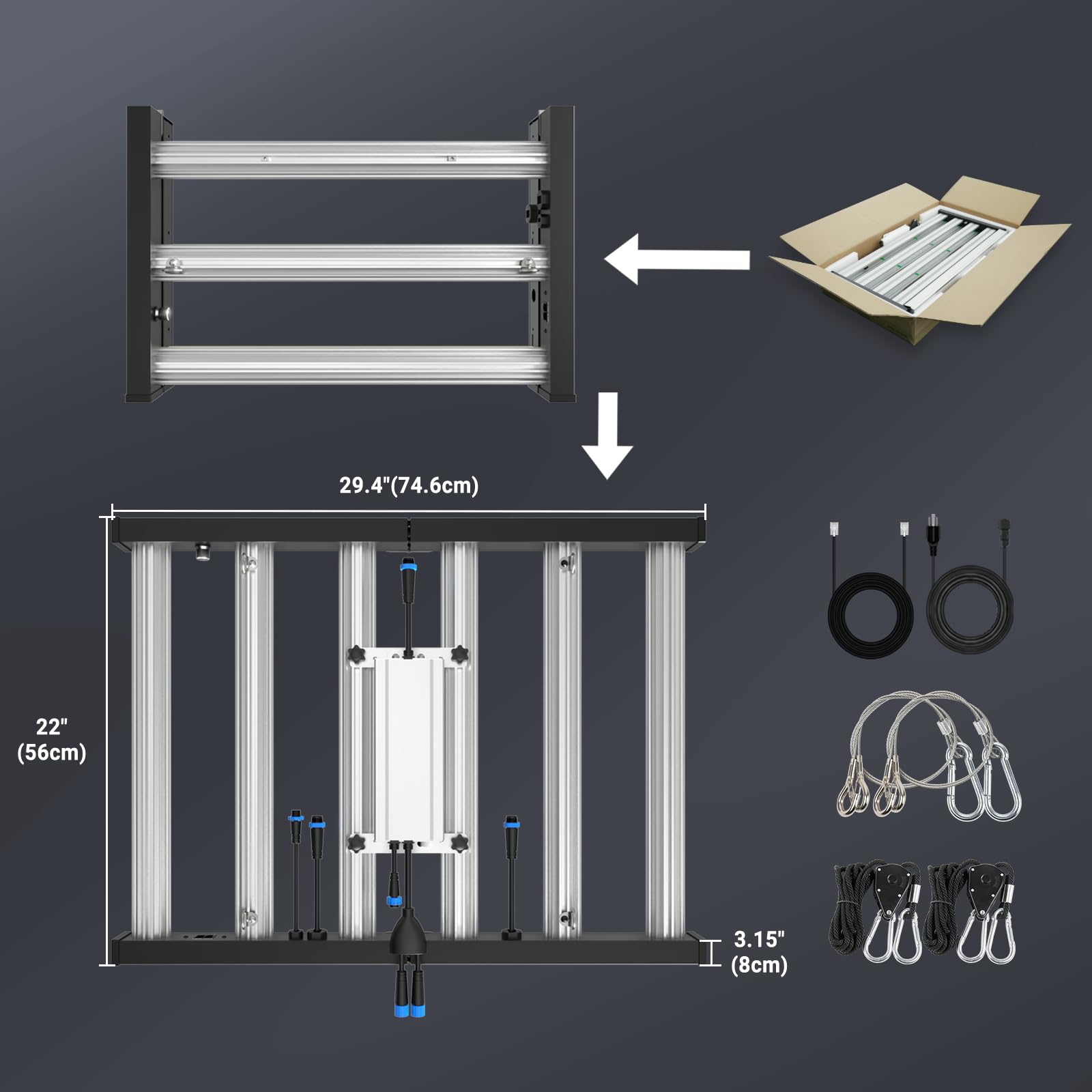 29.4"(74.6cm)

22"
(56cm)

3.15"
(8cm)