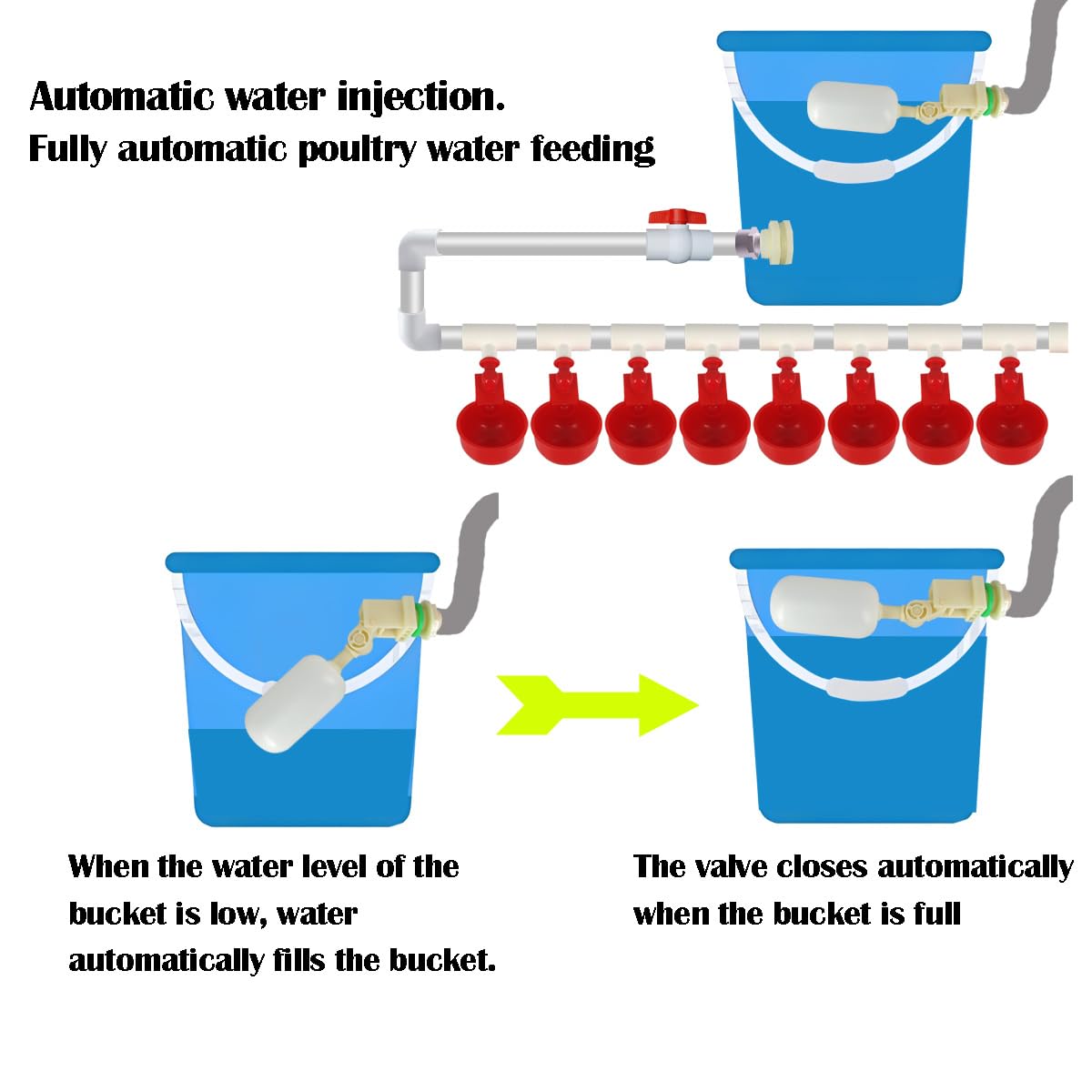 Automatic water injection.
Fully automatic poultry water feeding

When the water level of the bucket is low, water automatically fills the bucket.

The valve closes automatically when the bucket is full