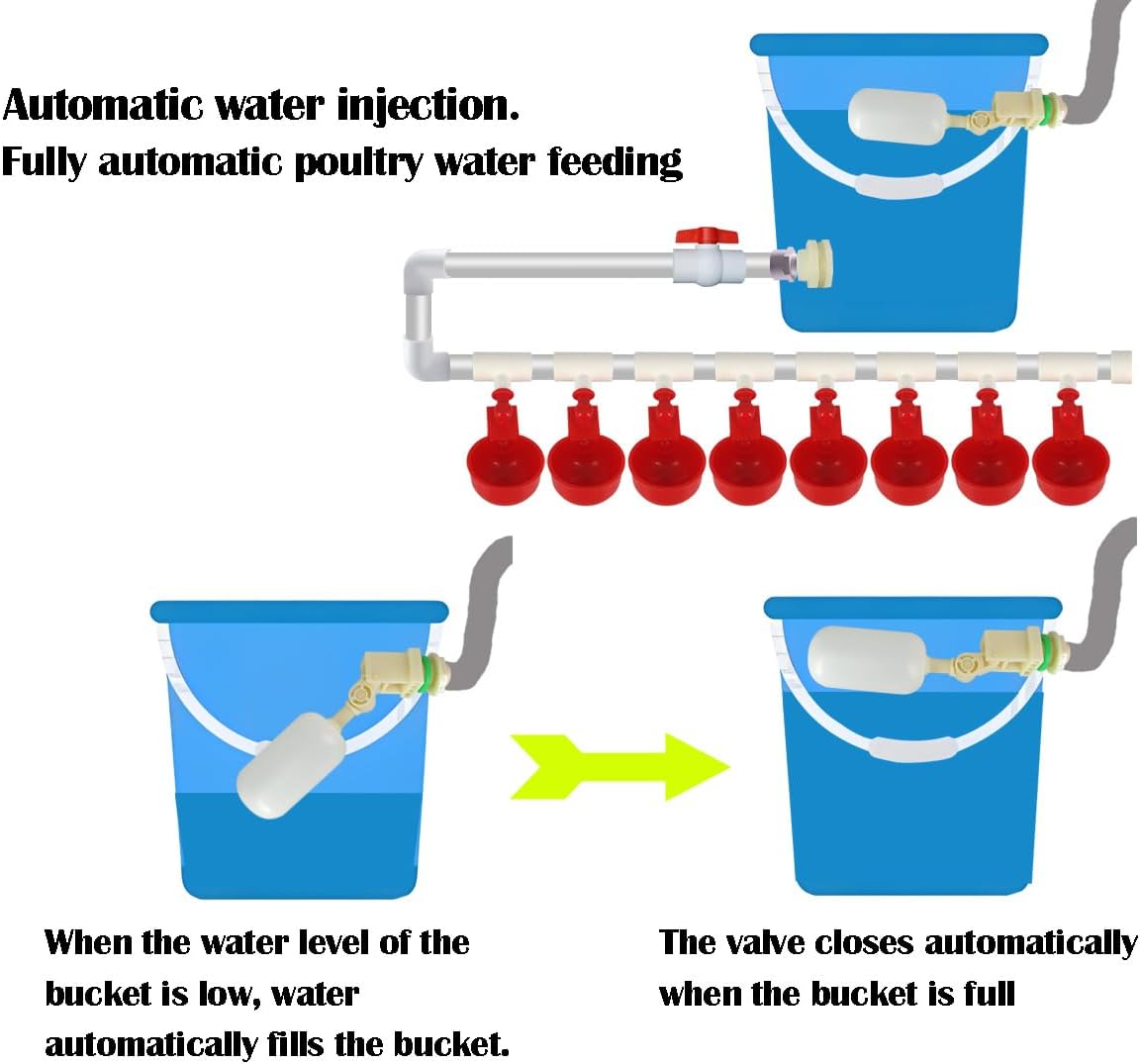 Automatic water injection.
Fully automatic poultry water feeding

When the water level of the bucket is low, water automatically fills the bucket.

The valve closes automatically when the bucket is full