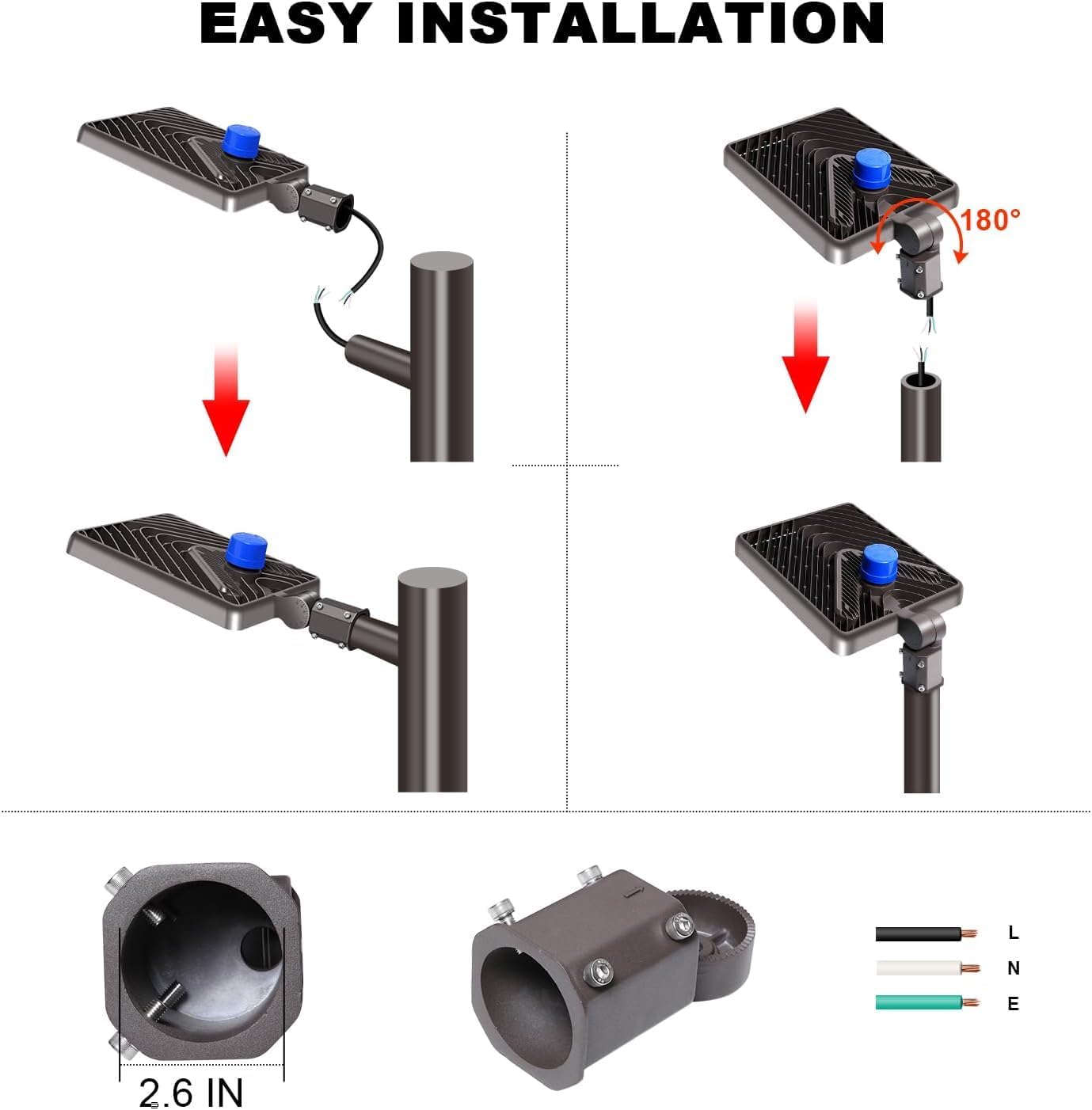 EASY INSTALLATION

180°

2.6 IN

L

N

E