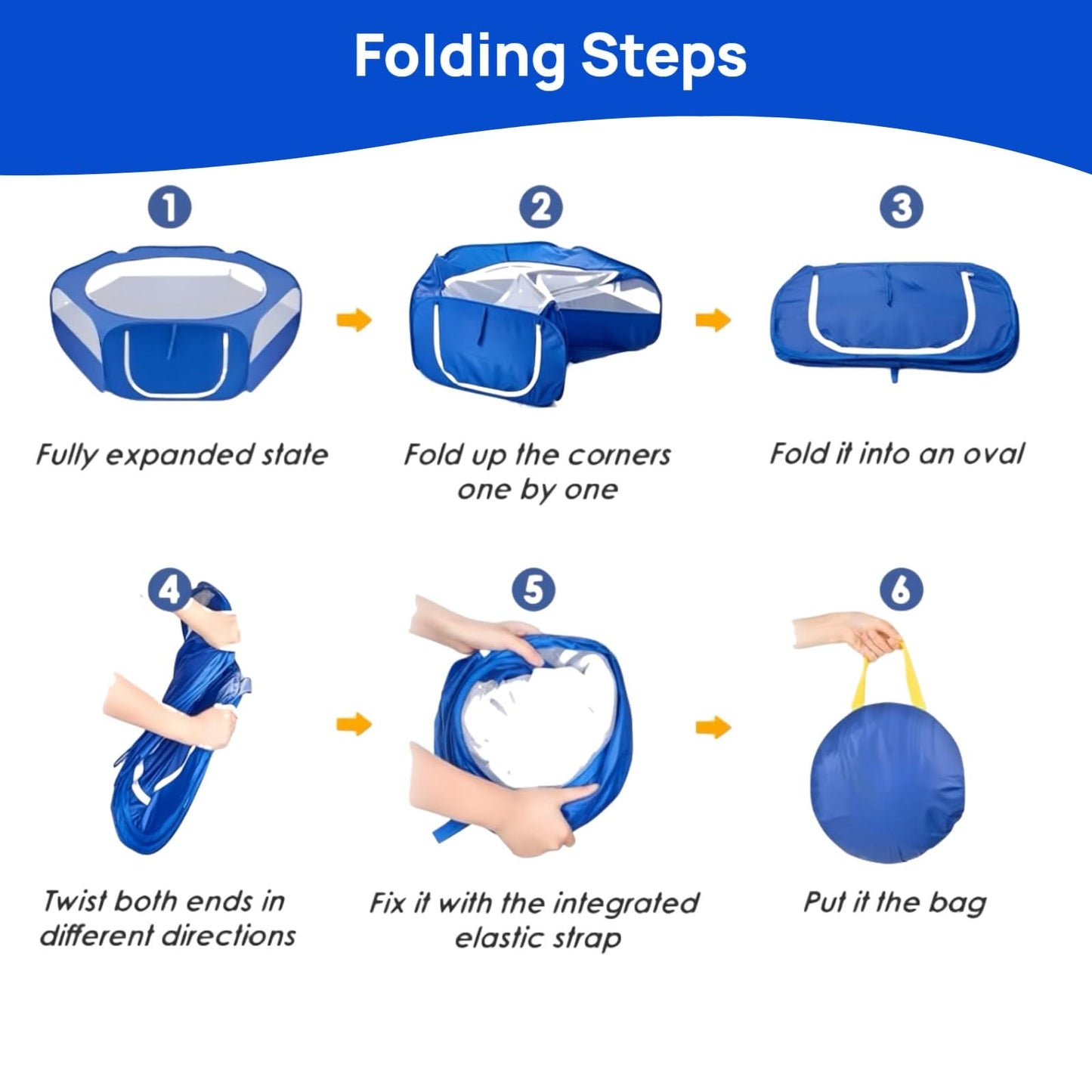 Folding Steps

1

Fully expanded state

2

Fold up the corners one by one

3

Fold it into an oval

4

Twist both ends in different directions

5

Fix it with the integrated elastic strap

6

Put it the bag