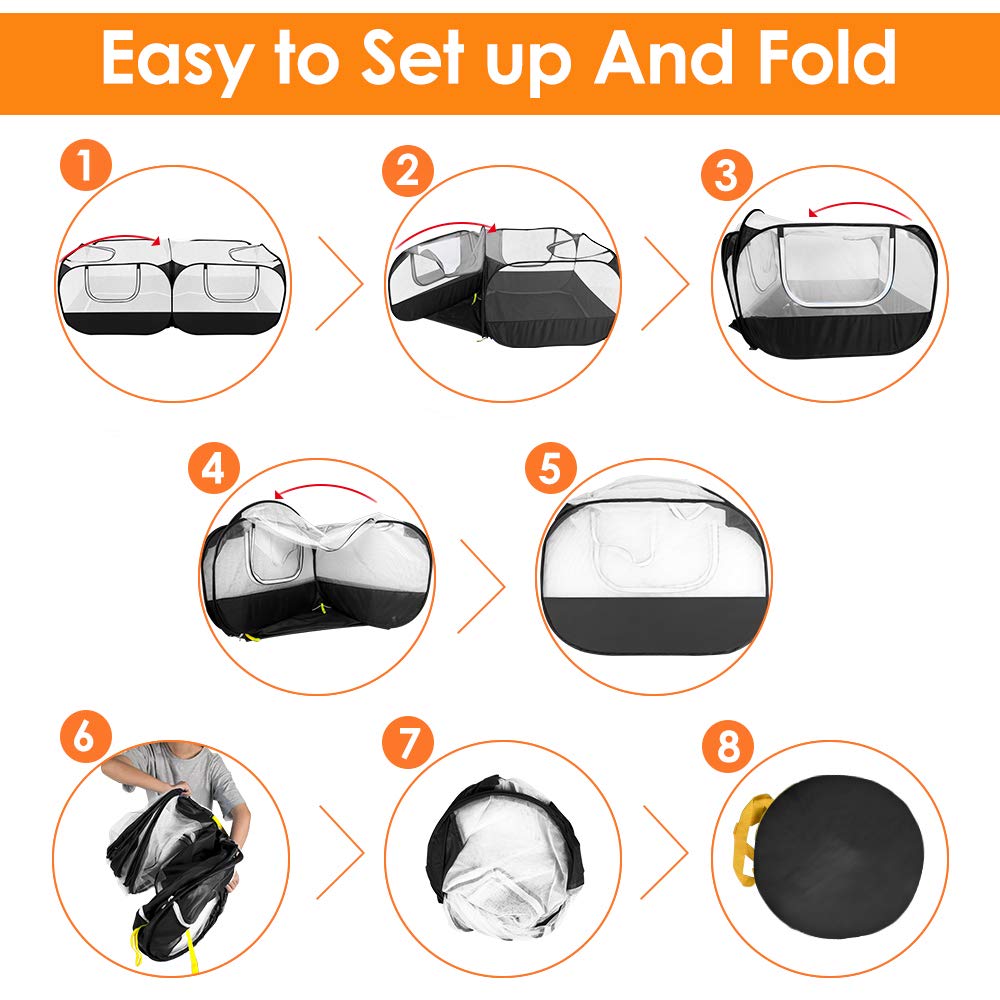 Easy to Set up And Fold

1

2

3

4

5

6

7

8