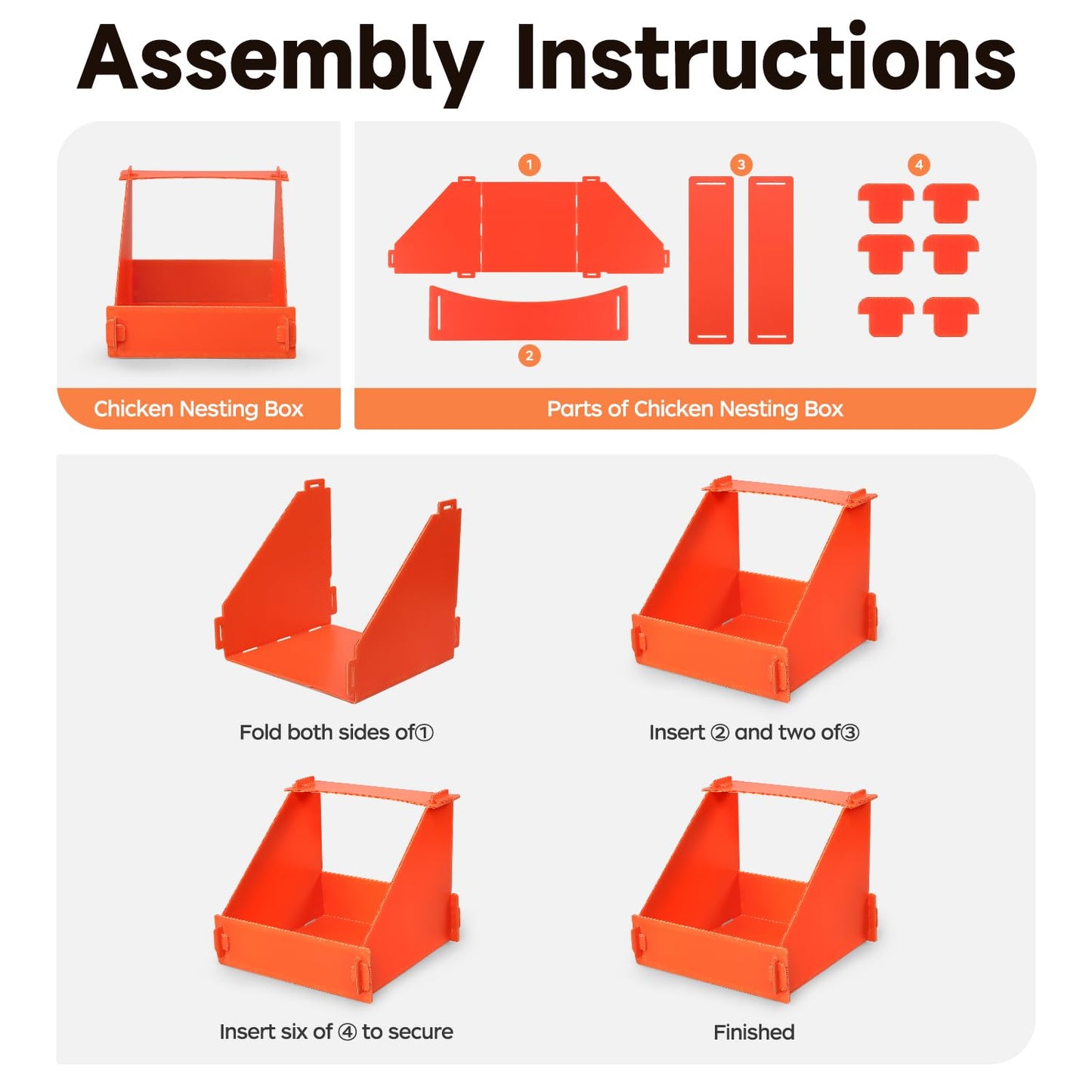 Assembly Instructions

Chicken Nesting Box

1

3

4

2

Parts of Chicken Nesting Box

Fold both sides of①

Insert ② and two of③

Insert six of ④ to secure

Finished