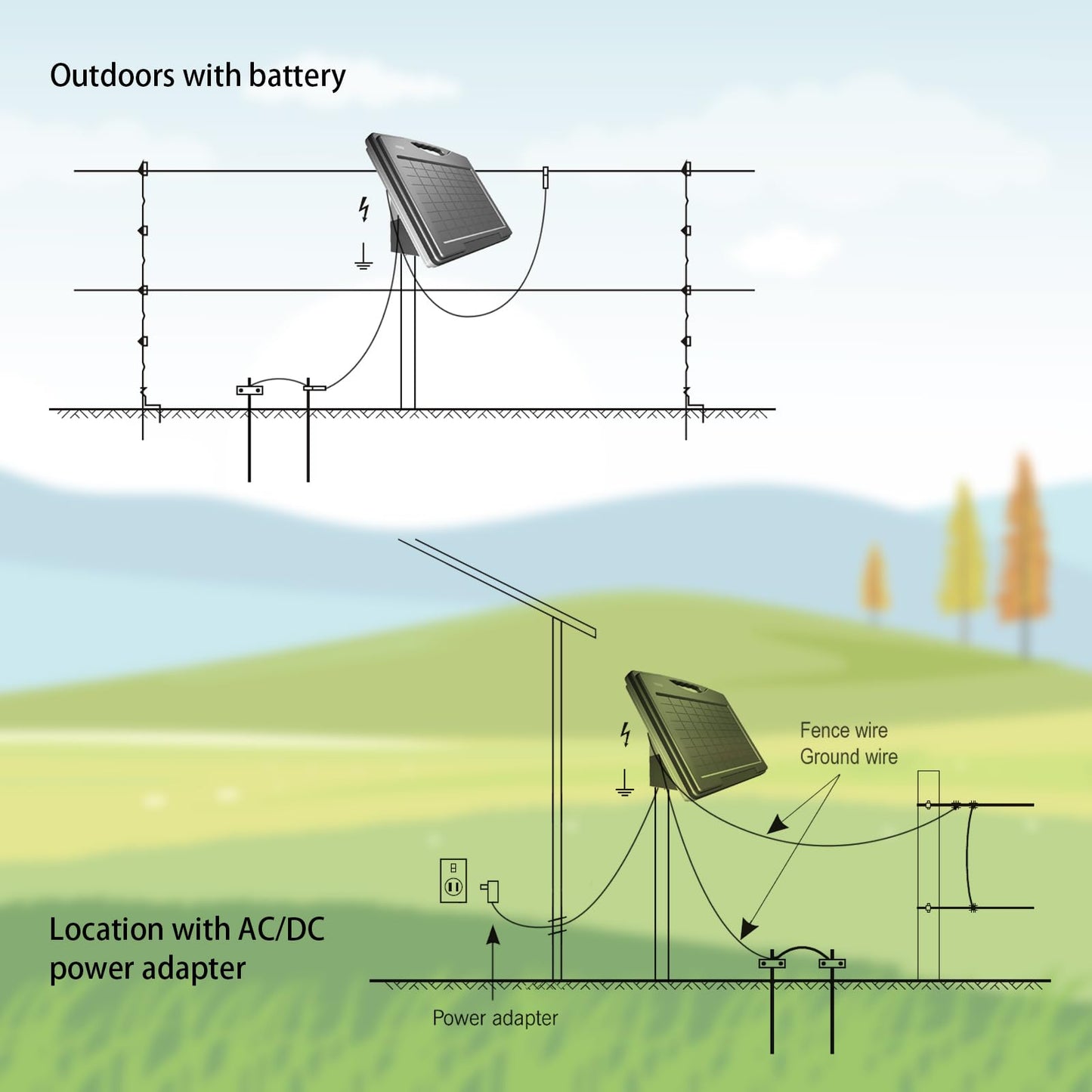 Outdoors with battery

Fence wire
Ground wire

Location with AC/DC power adapter

Power adapter