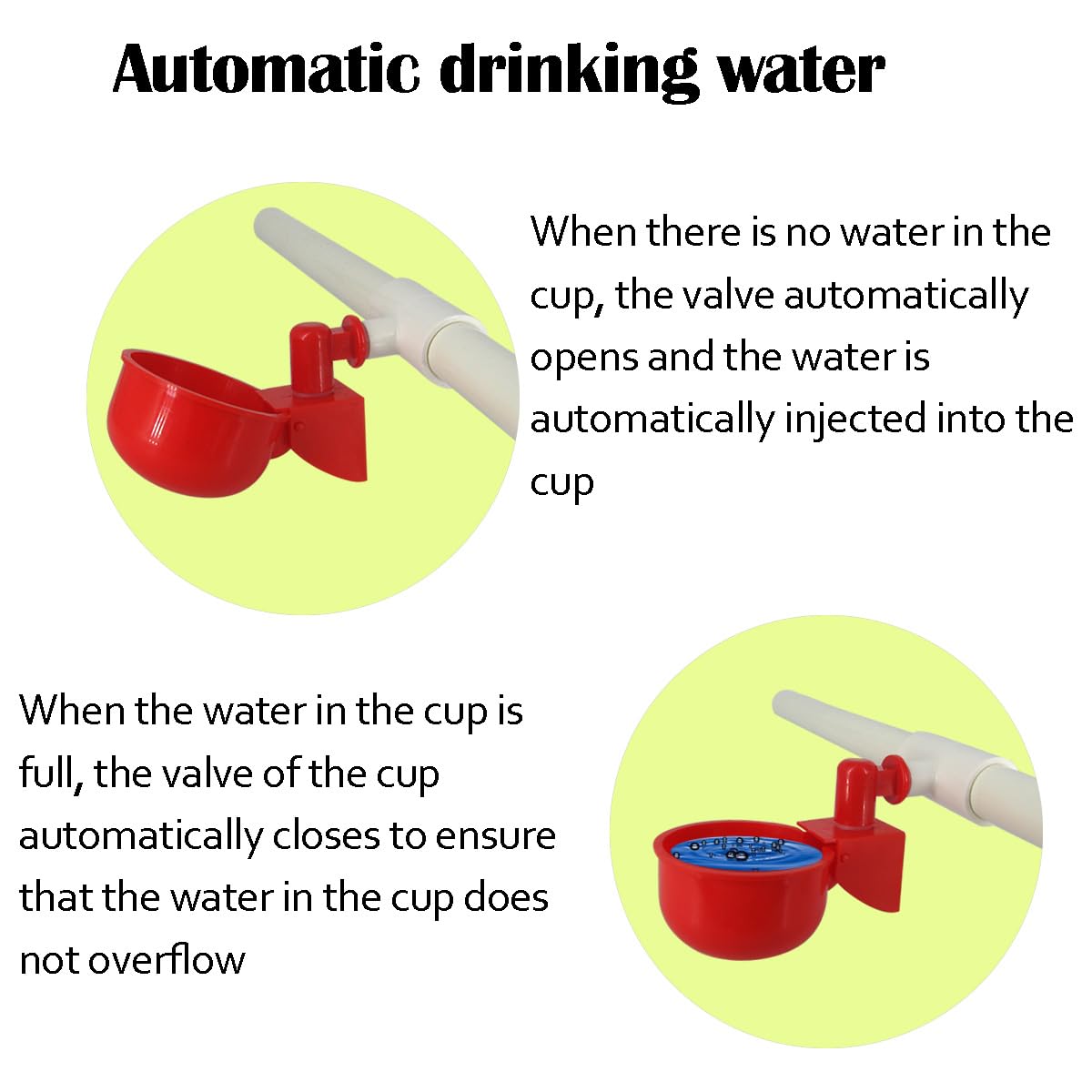 Automatic drinking water

When there is no water in the cup, the valve automatically opens and the water is automatically injected into the cup

When the water in the cup is full, the valve of the cup automatically closes to ensure that the water in the cup does not overflow