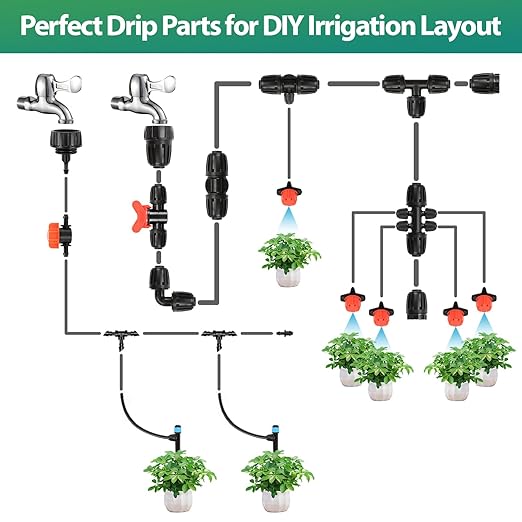 Perfect Drip Parts for DIY Irrigation Layout