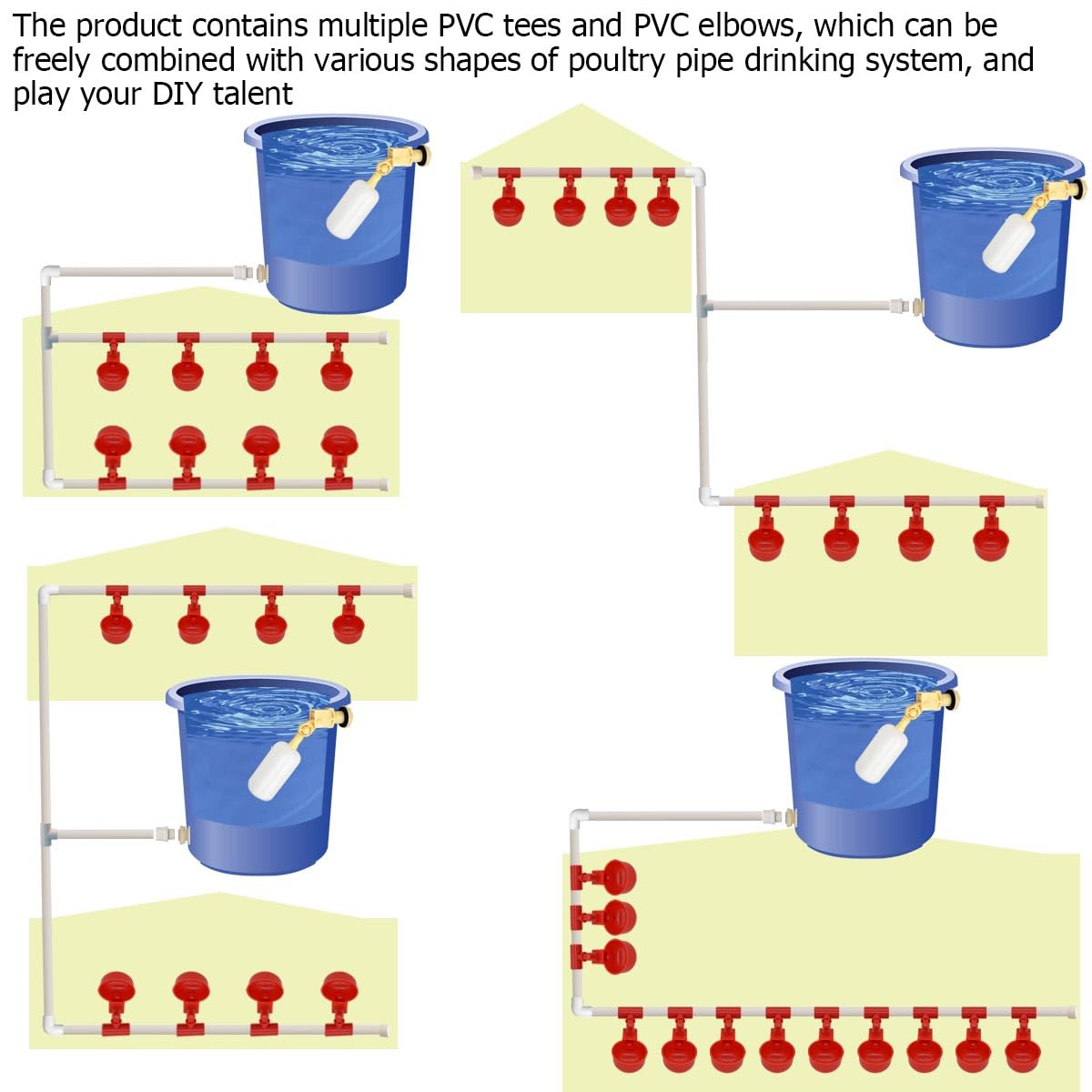 The product contains multiple PVC tees and PVC elbows, which can be freely combined with various shapes of poultry pipe drinking system, and play your DIY talent