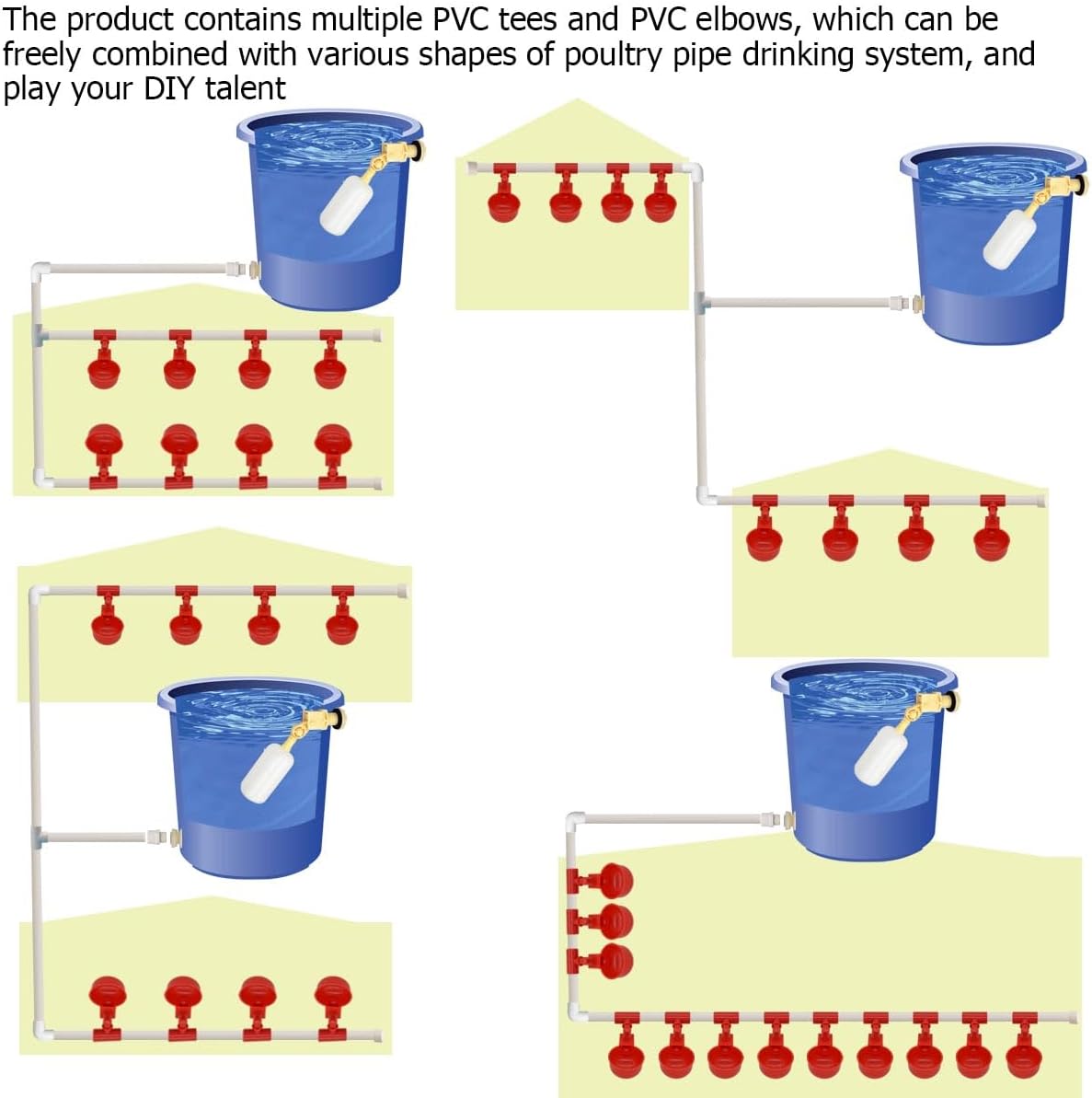 The product contains multiple PVC tees and PVC elbows, which can be freely combined with various shapes of poultry pipe drinking system, and play your DIY talent