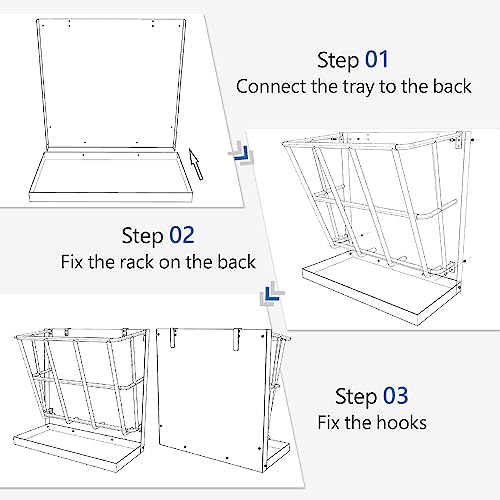 Step 01
Connect the tray to the back

Step 02
Fix the rack on the back

Step 03
Fix the hooks