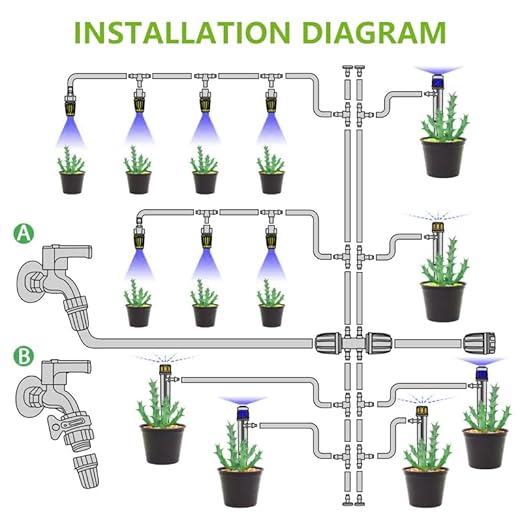 INSTALLATION DIAGRAM

A

B