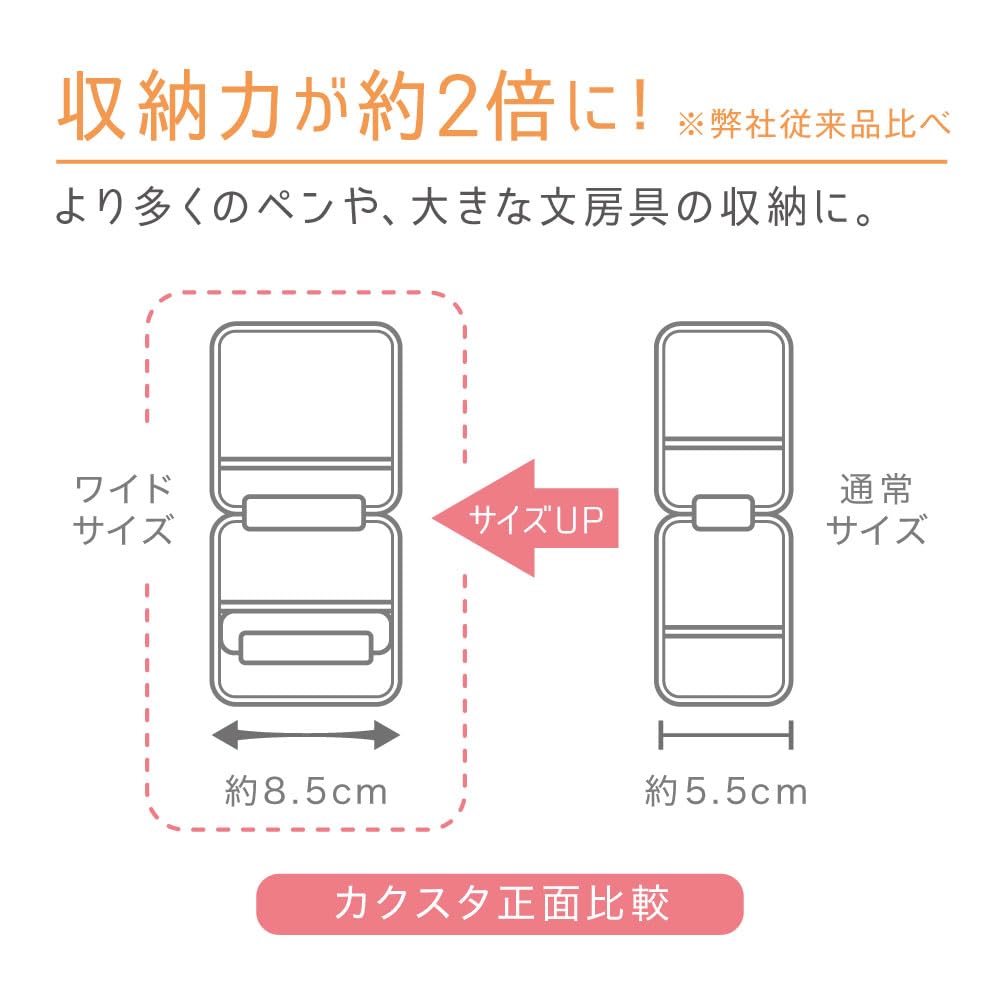 収納力が約2倍に！ ※弊社従来品比べ

より多くのペンや、大きな文房具の収納に。

ワイド
サイズ

サイズUP

通常
サイズ

約8.5cm

約5.5cm

カクスタ正面比較