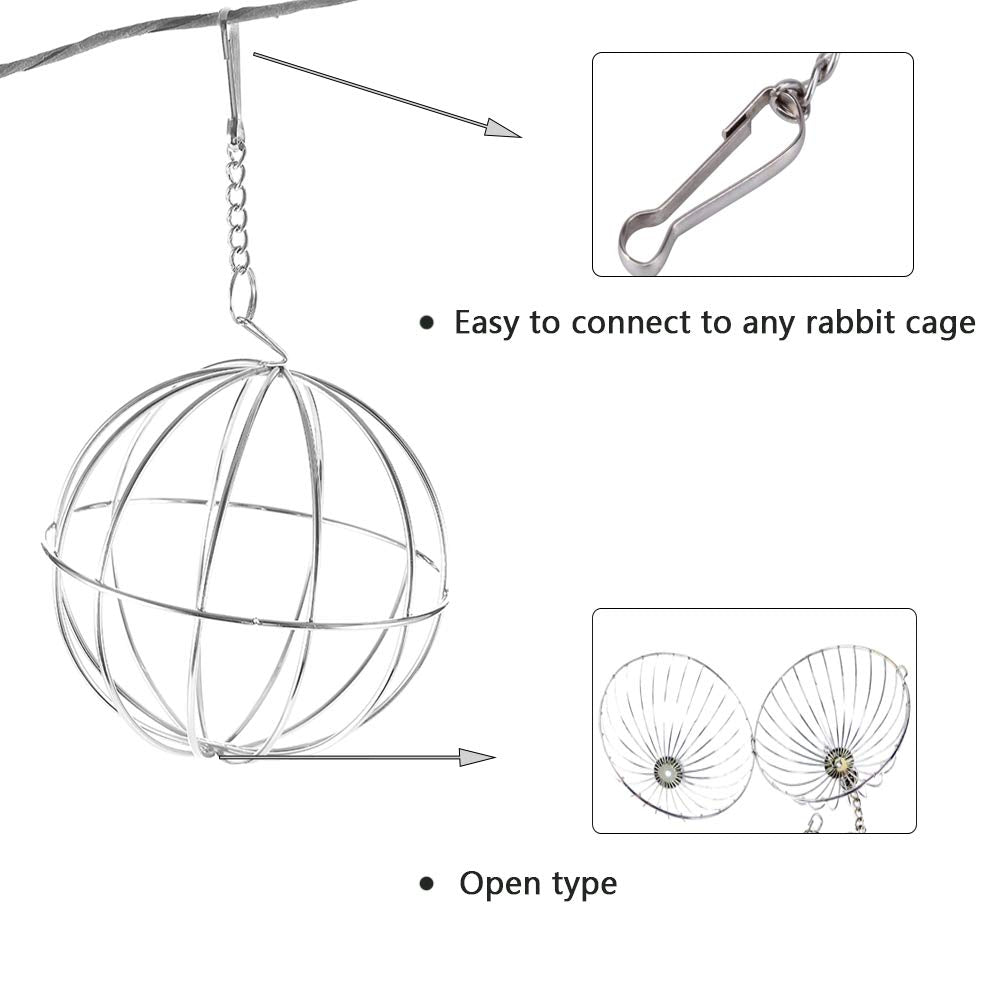 • Easy to connect to any rabbit cage

• Open type