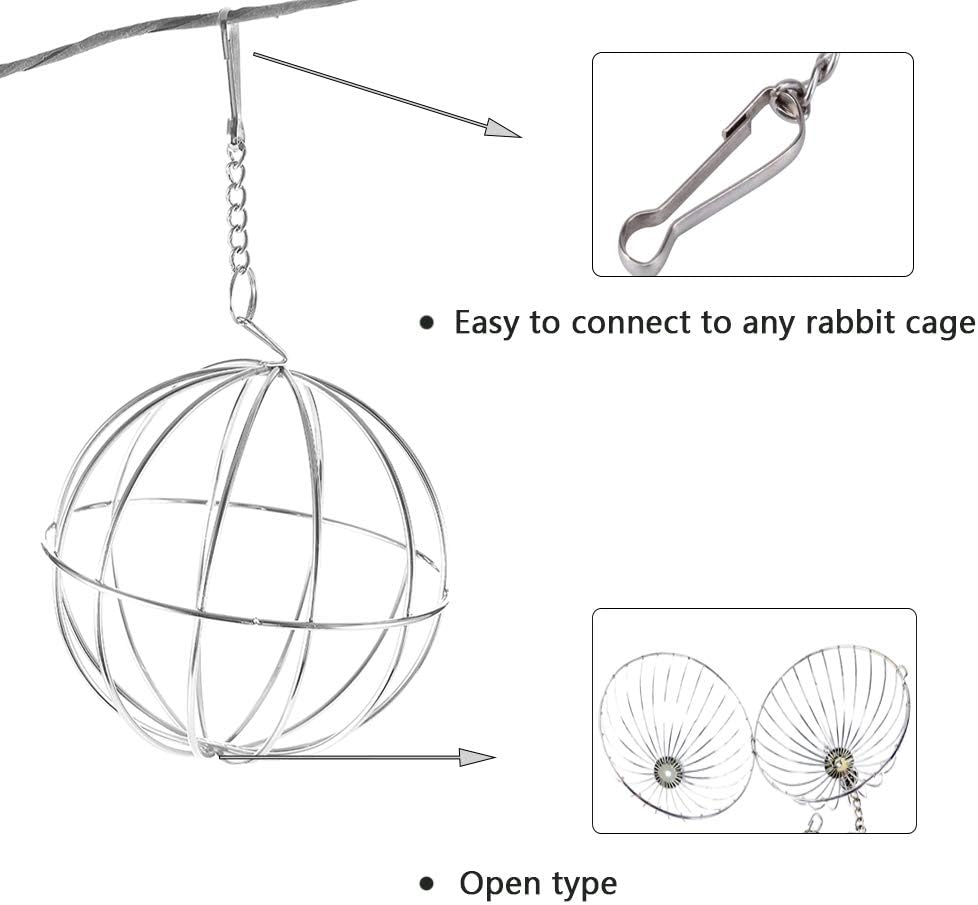 • Easy to connect to any rabbit cage

• Open type