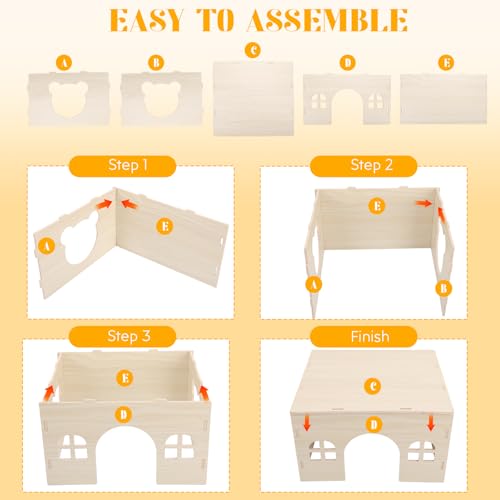 EASY TO ASSEMBLE

A
B
C
D
E

Step 1
A
E

Step 2
E
A
B

Step 3
E
D

Finish
C
D